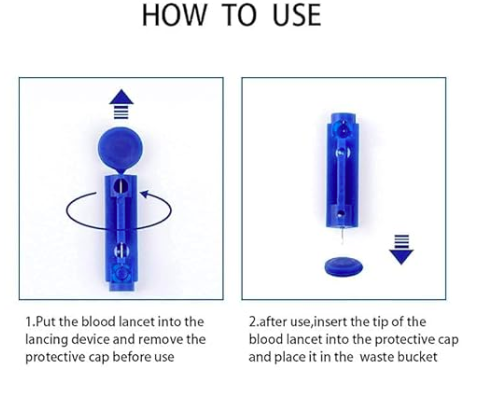 HOW TO USE

1.Put the blood lancet into the lancing device and remove the protective cap before use

2.after use,insert the tip of the blood lancet into the protective cap and place it in the  waste bucket